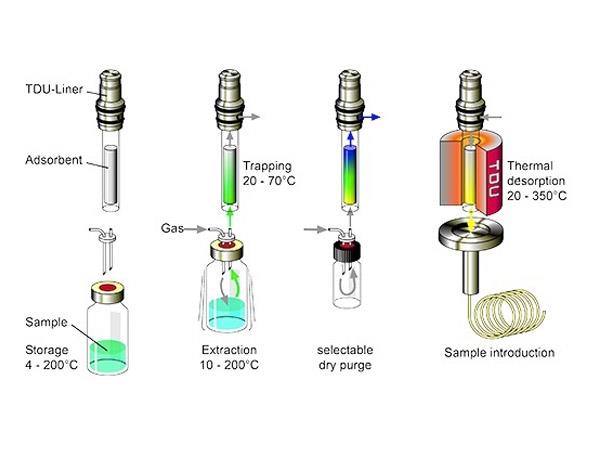 TDU-Liner

Adsorbent

Sample

Storage
4 - 200°C

Trapping
20 - 70°C

Gas

Extraction
10 - 200°C

selectable
dry purge

TDU

Thermal
desorption
20 - 350°C

Sample introduction